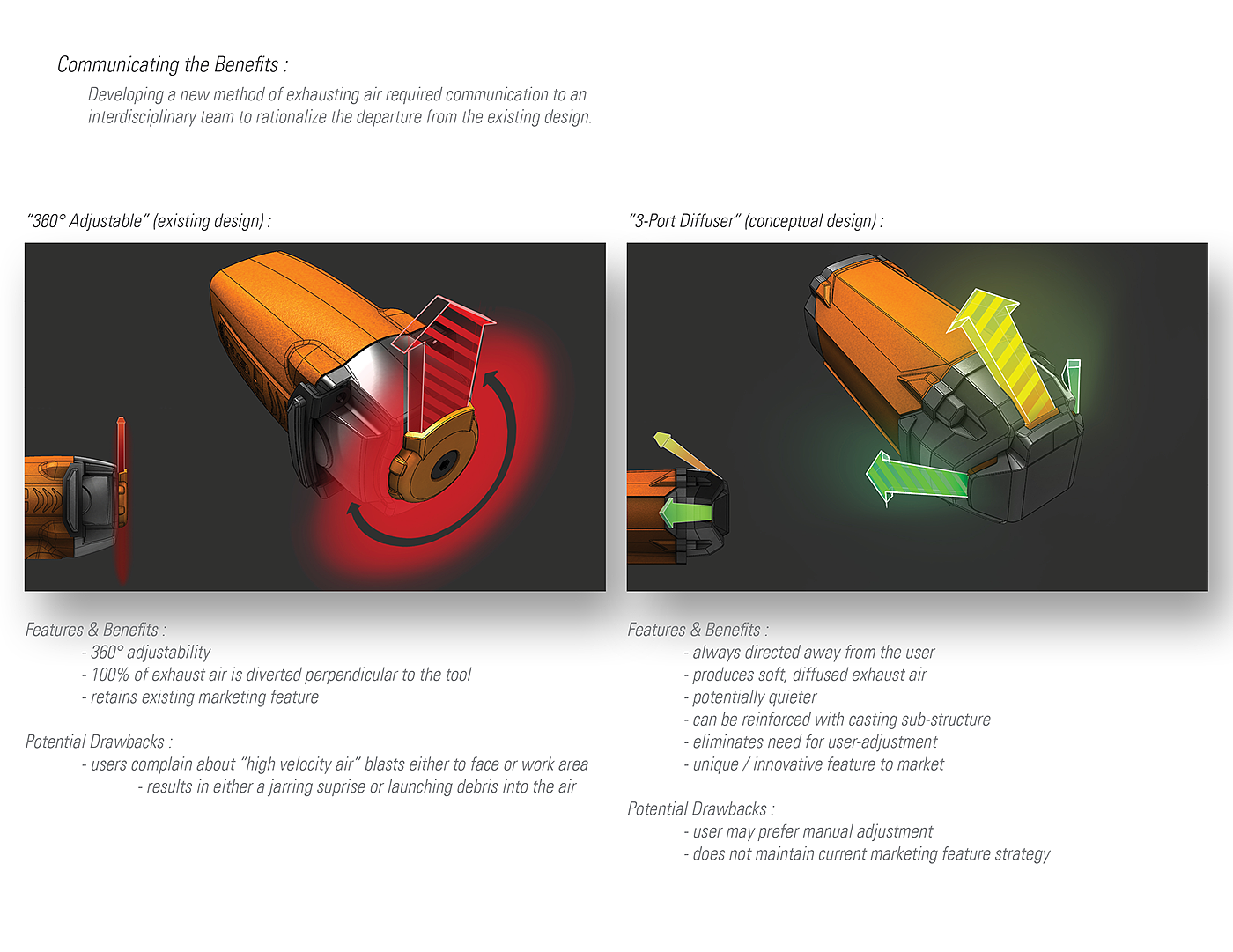 Communicating the Benefits :

Developing a new method of exhausting air required communication to an interdisciplinary team to rationalize the departure from the existing design.

"360° Adjustable" (existing design) :

Features & Benefits :
- 360° adjustability
- 100% of exhaust air is diverted perpendicular to the tool
- retains existing marketing feature

Potential Drawbacks :
- users complain about "high velocity air" blasts either to face or work area
- results in either a jarring suprise or launching debris into the air

"3-Port Diffuser" (conceptual design) :

Features & Benefits :
- always directed away from the user
- produces soft, diffused exhaust air
- potentially quieter
- can be reinforced with casting sub-structure
- eliminates need for user-adjustment
- unique / innovative feature to market

Potential Drawbacks :
- user may prefer manual adjustment
- does not maintain current marketing feature strategy