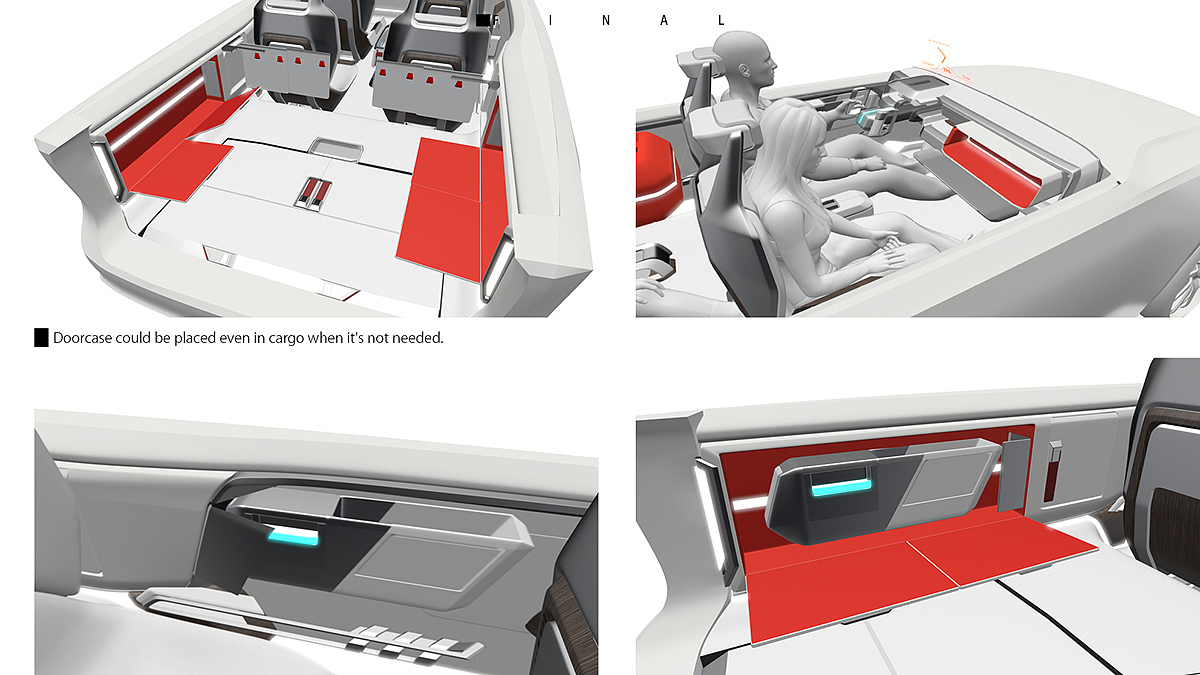 F I N A L

Doorcase could be placed even in cargo when it's not needed.