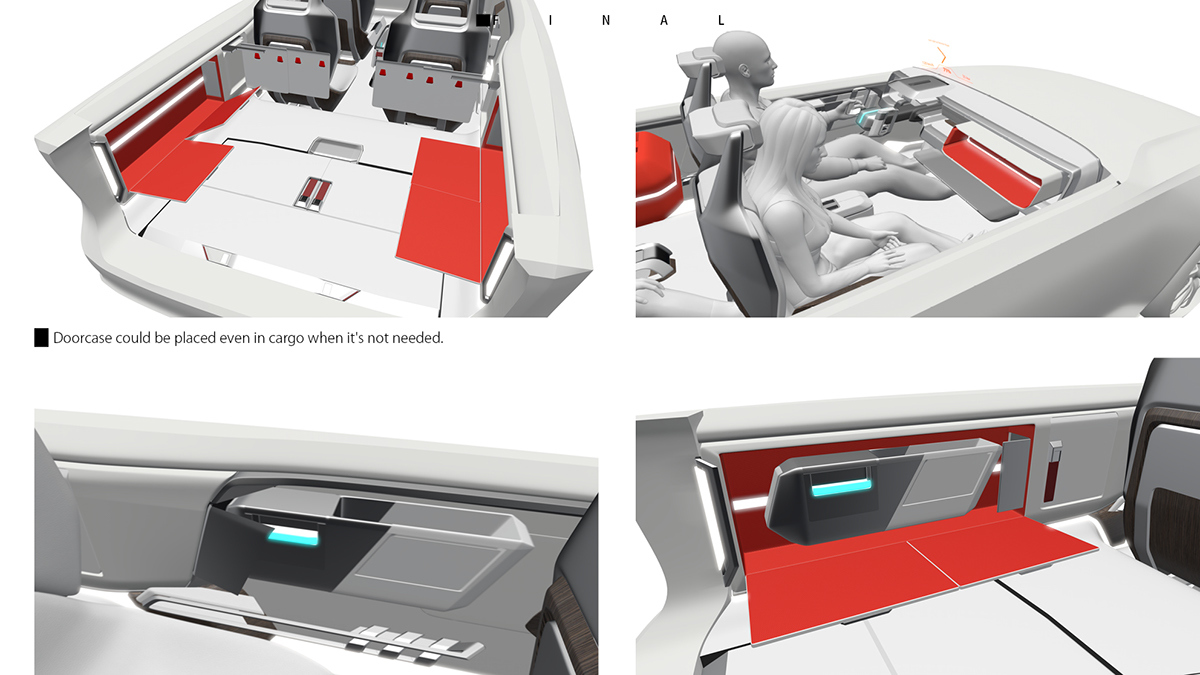 F I N A L

Doorcase could be placed even in cargo when it's not needed.