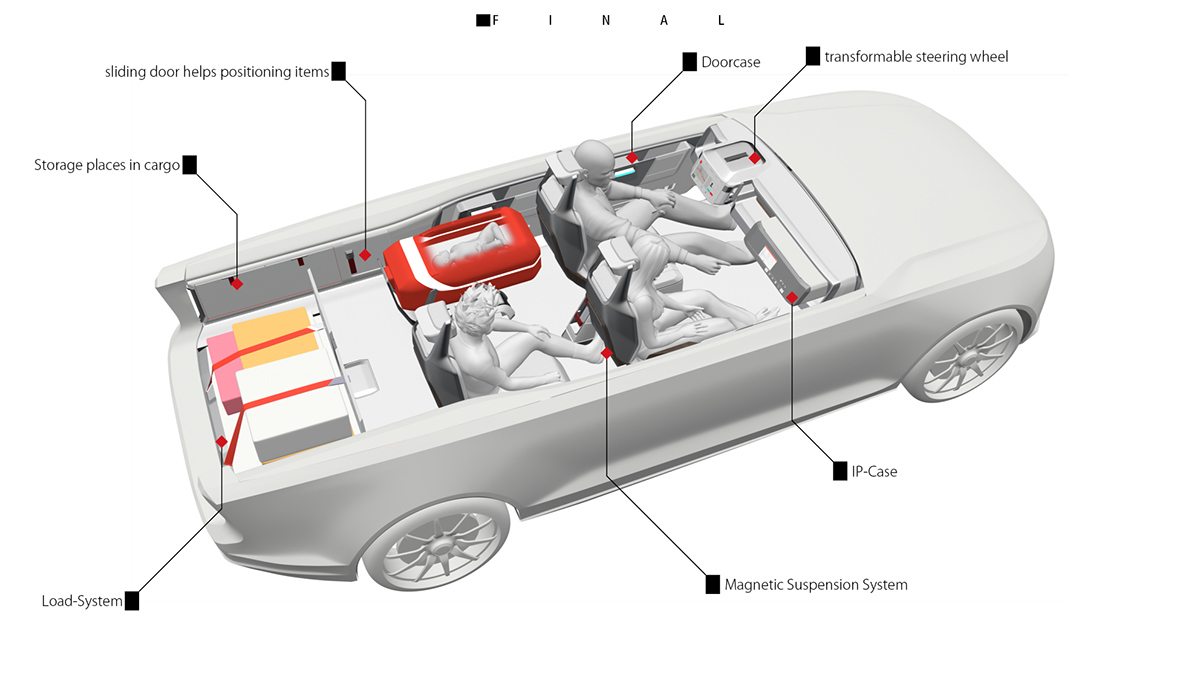 F I N A L

sliding door helps positioning items

Doorcase

transformable steering wheel

Storage places in cargo

IP-Case

Magnetic Suspension System

Load-System