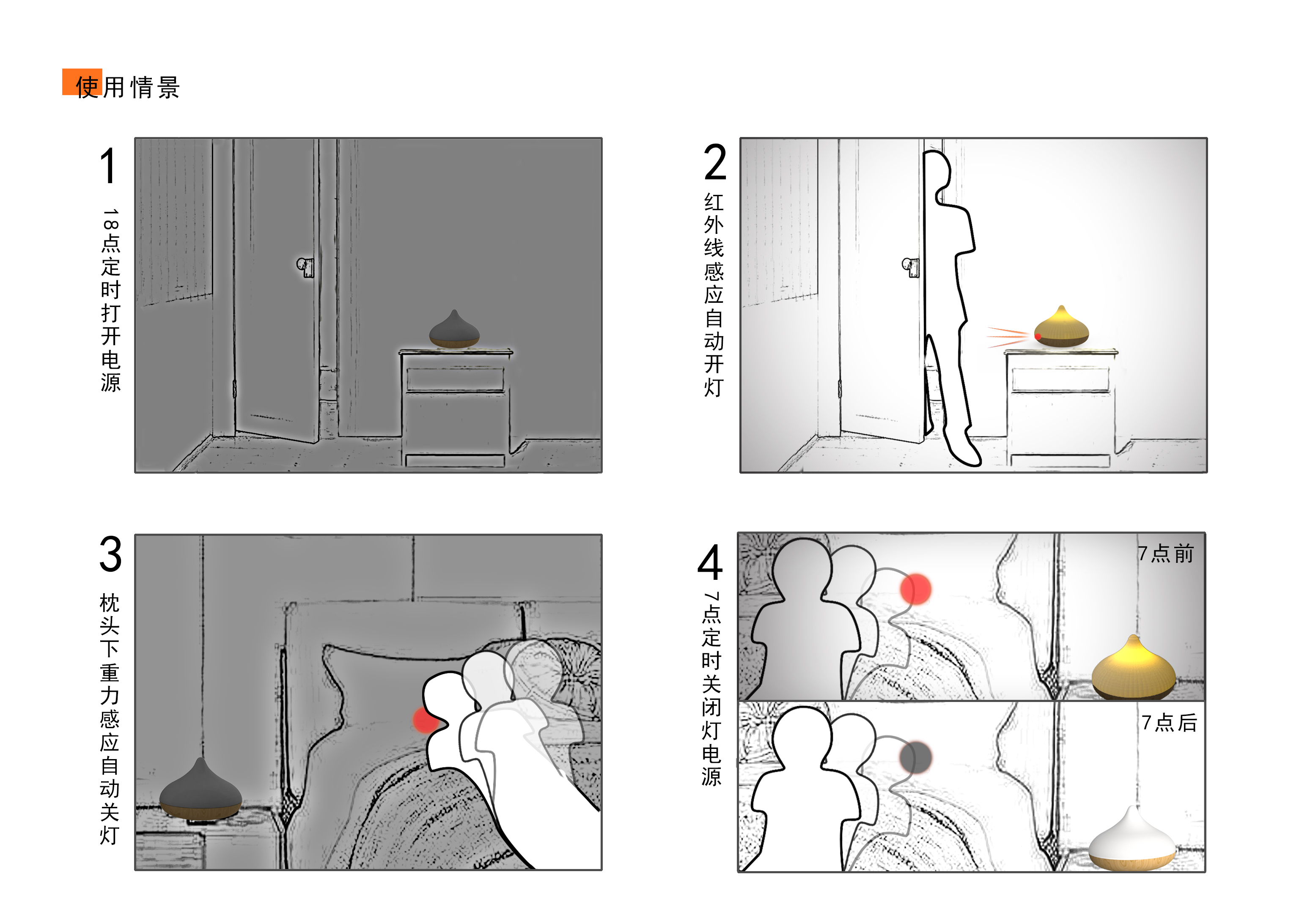 使用情景

1
18点定时打开电源

2
红外线感应自动开灯

3
枕头下重力感应自动关灯

4
7点定时关闭灯电源

7点前

7点后