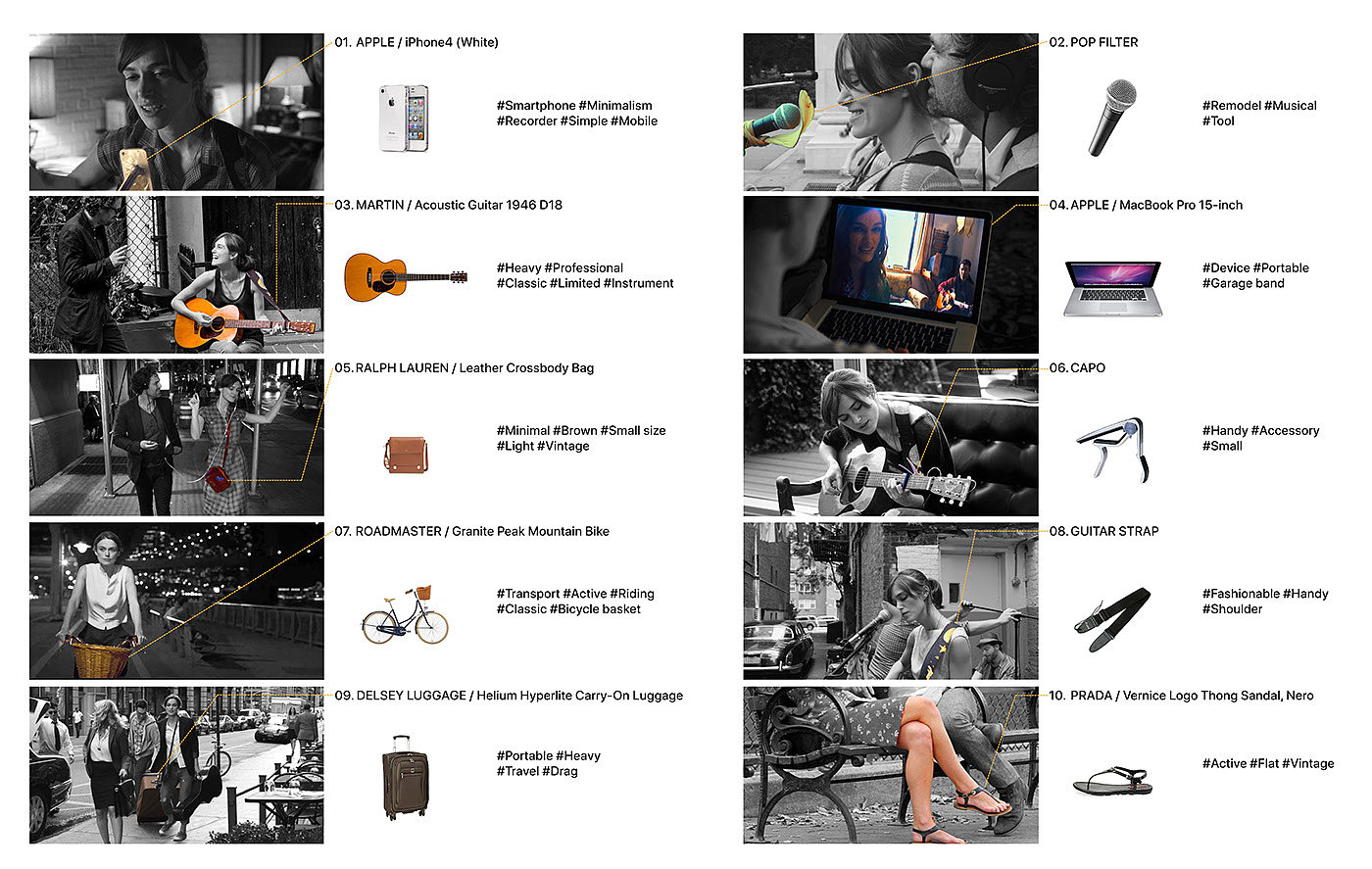 01. APPLE / iPhone4 (White)

#Smartphone #Minimalism #Recorder #Simple #Mobile

03. MARTIN / Acoustic Guitar 1946 D18

#Heavy #Professional #Classic #Limited #Instrument

05. RALPH LAUREN / Leather Crossbody Bag

#Minimal #Brown #Small size #Light #Vintage

07. ROADMASTER / Granite Peak Mountain Bike

#Transport #Active #Riding #Classic #Bicycle basket

09. DELSEY LUGGAGE / Helium Hyperlite Carry-On Luggage

#Portable #Heavy #Travel #Drag

02. POP FILTER

#Remodel #Musical #Tool

04. APPLE / MacBook Pro 15-inch

#Device #Portable #Garage band

06. CAPO

#Handy #Accessory #Small

08. GUITAR STRAP

#Fashionable #Handy #Shoulder

10. PRADA / Vernice Logo Thong Sandal, Nero

#Active #Flat #Vintage