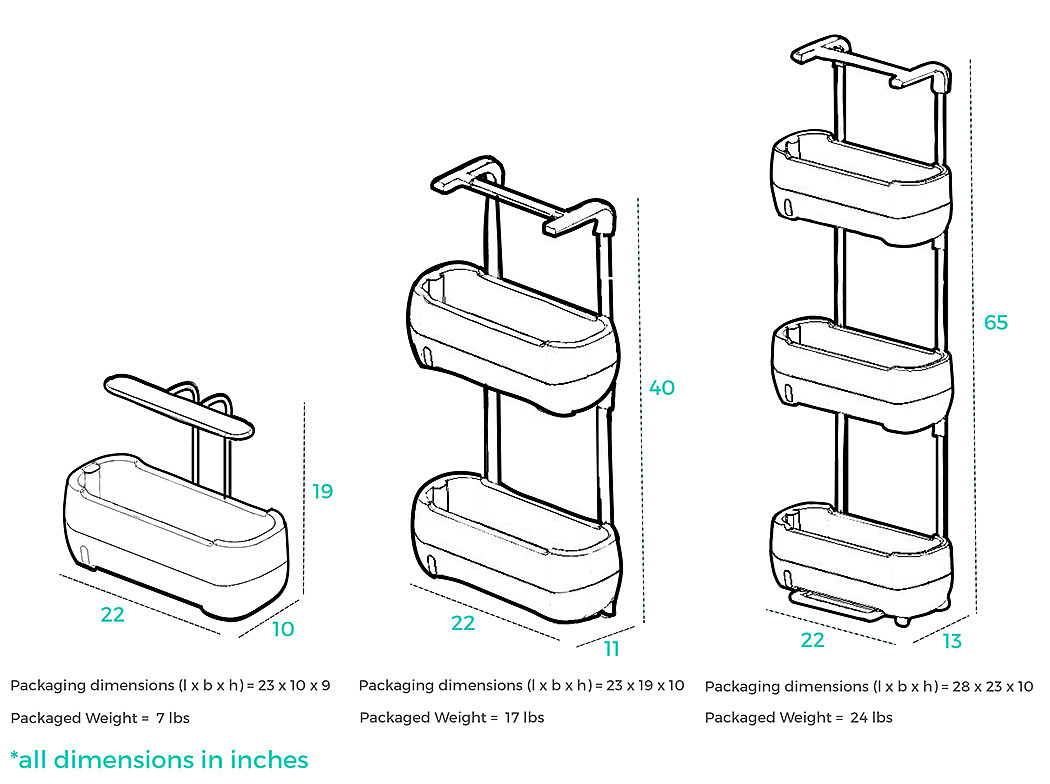 19

22

10

Packaging dimensions (l x b x h) = 23 x 10 x 9

Packaged Weight = 7 lbs

40

22

11

Packaging dimensions (l x b x h) = 23 x 19 x 10

Packaged Weight = 17 lbs

65

22

13

Packaging dimensions (l x b x h) = 28 x 23 x 10

Packaged Weight = 24 lbs

*all dimensions in inches