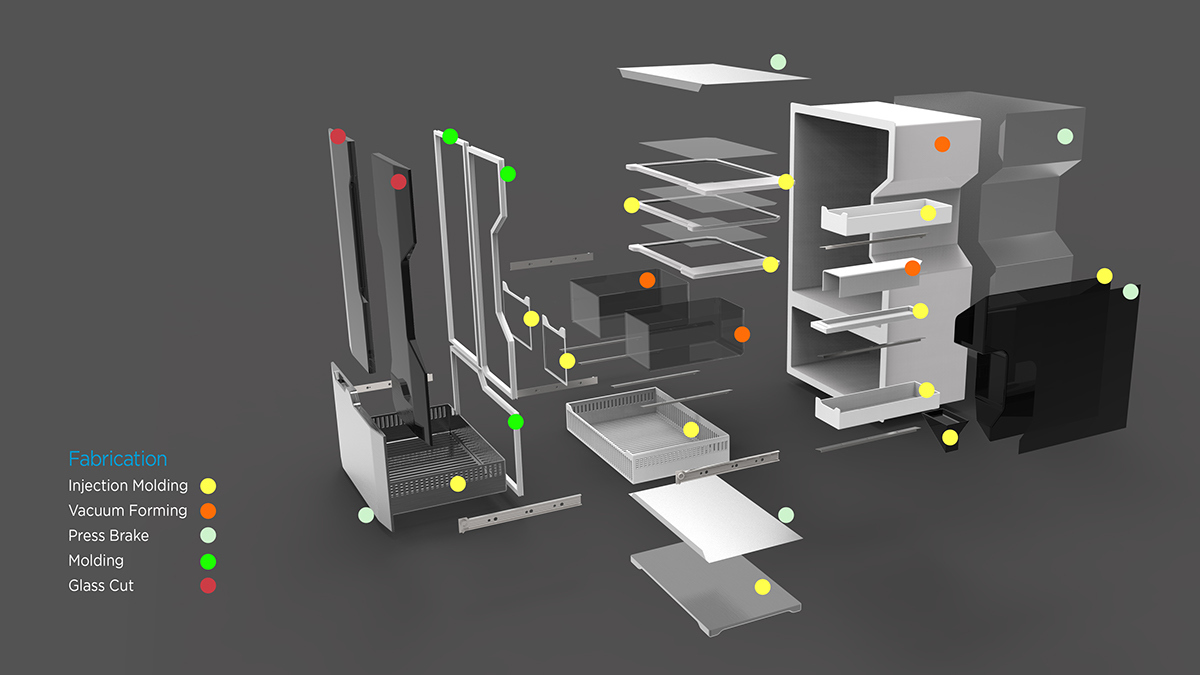 Fabrication
Injection Molding
Vacuum Forming
Press Brake
Molding
Glass Cut