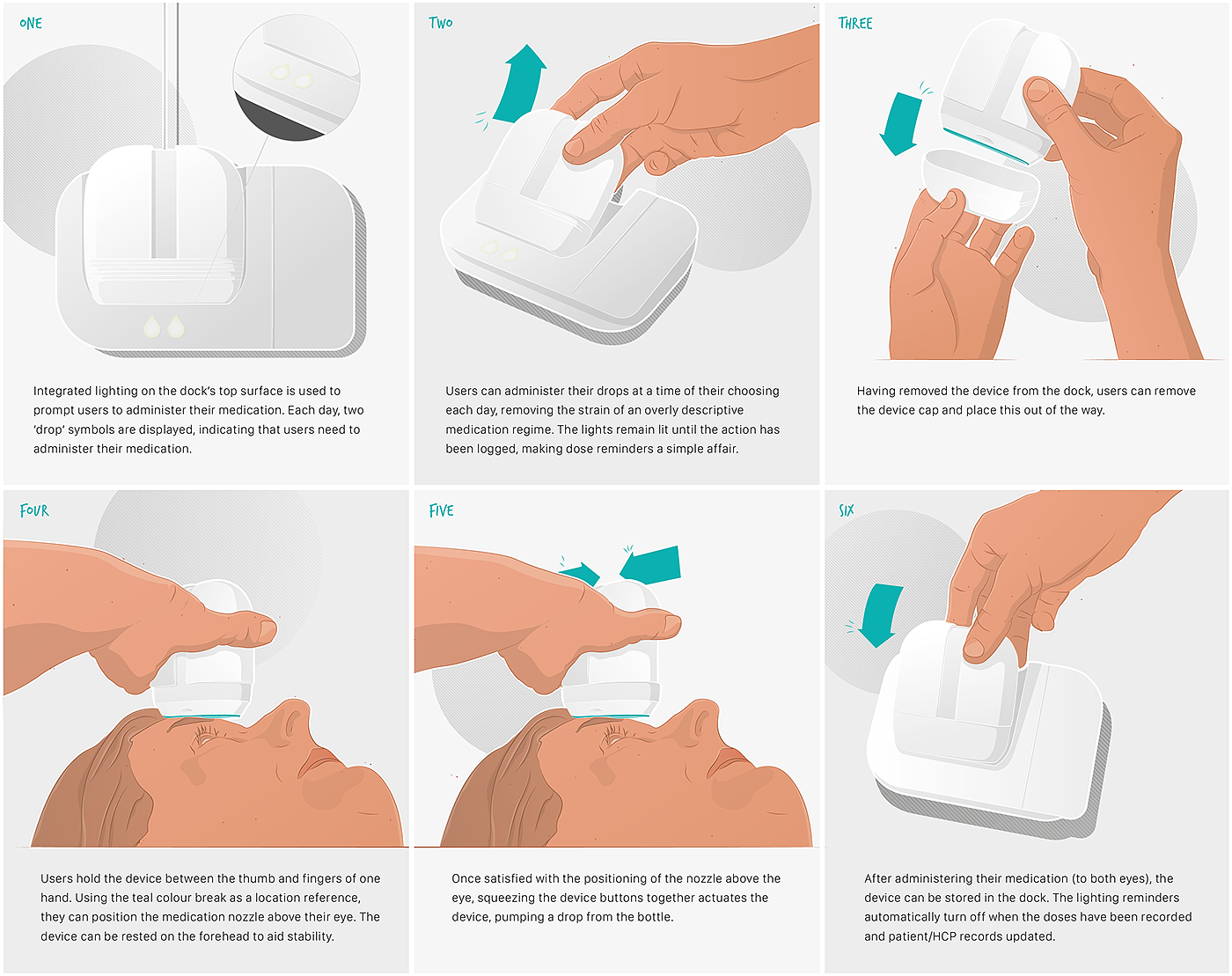 ONE

Integrated lighting on the dock's top surface is used to prompt users to administer their medication. Each day, two 'drop' symbols are displayed, indicating that users need to administer their medication.

TWO

Users can administer their drops at a time of their choosing each day, removing the strain of an overly descriptive medication regime. The lights remain lit until the action has been logged, making dose reminders a simple affair.

THREE

Having removed the device from the dock, users can remove the device cap and place this out of the way.

FOUR

Users hold the device between the thumb and fingers of one hand. Using the teal colour break as a location reference, they can position the medication nozzle above their eye. The device can be rested on the forehead to aid stability.

FIVE

Once satisfied with the positioning of the nozzle above the eye, squeezing the device buttons together actuates the device, pumping a drop from the bottle.

SIX

After administering their medication (to both eyes), the device can be stored in the dock. The lighting reminders automatically turn off when the doses have been recorded and patient/HCP records updated.