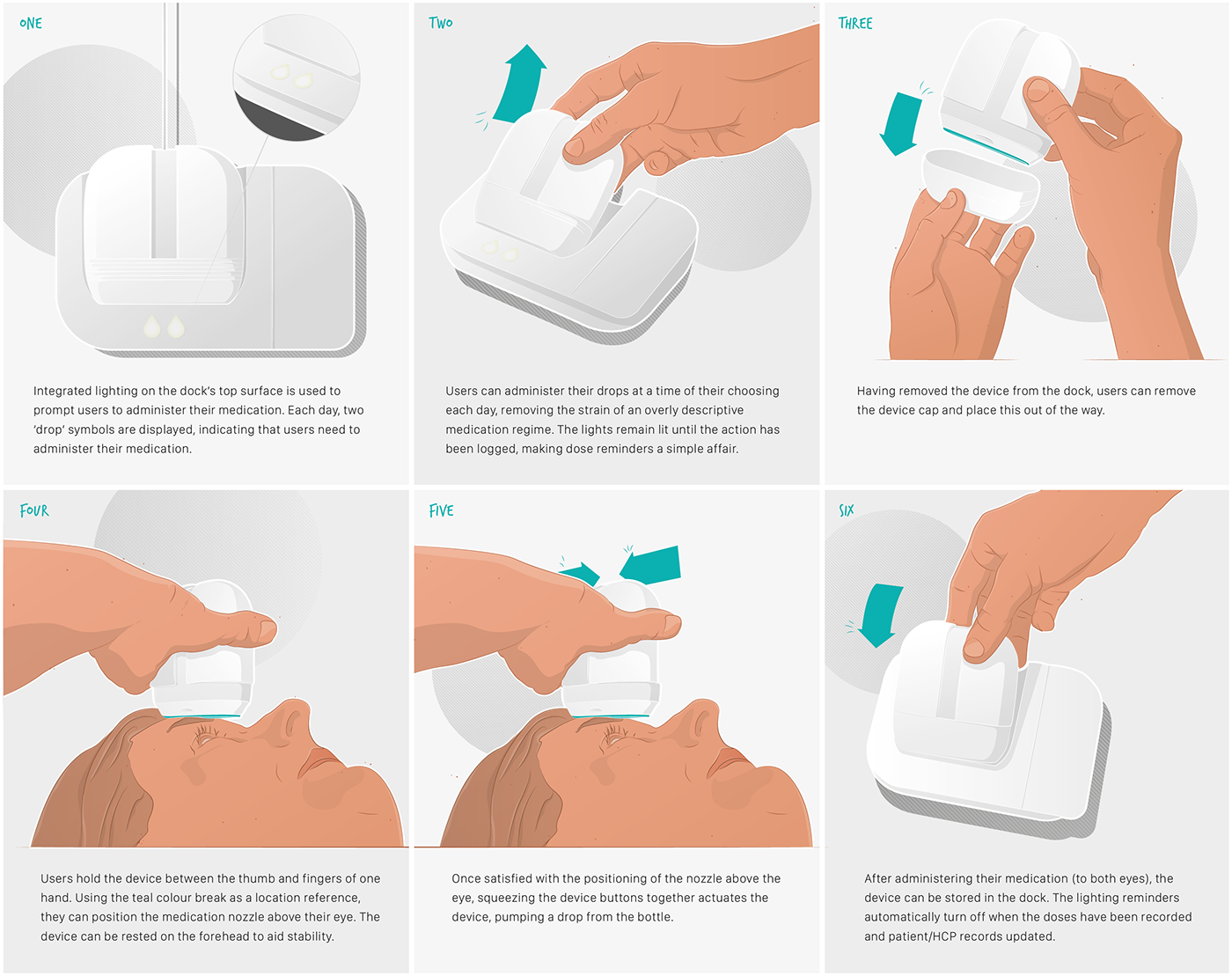 ONE

Integrated lighting on the dock's top surface is used to prompt users to administer their medication. Each day, two 'drop' symbols are displayed, indicating that users need to administer their medication.

TWO

Users can administer their drops at a time of their choosing each day, removing the strain of an overly descriptive medication regime. The lights remain lit until the action has been logged, making dose reminders a simple affair.

THREE

Having removed the device from the dock, users can remove the device cap and place this out of the way.

FOUR

Users hold the device between the thumb and fingers of one hand. Using the teal colour break as a location reference, they can position the medication nozzle above their eye. The device can be rested on the forehead to aid stability.

FIVE

Once satisfied with the positioning of the nozzle above the eye, squeezing the device buttons together actuates the device, pumping a drop from the bottle.

SIX

After administering their medication (to both eyes), the device can be stored in the dock. The lighting reminders automatically turn off when the doses have been recorded and patient/HCP records updated.