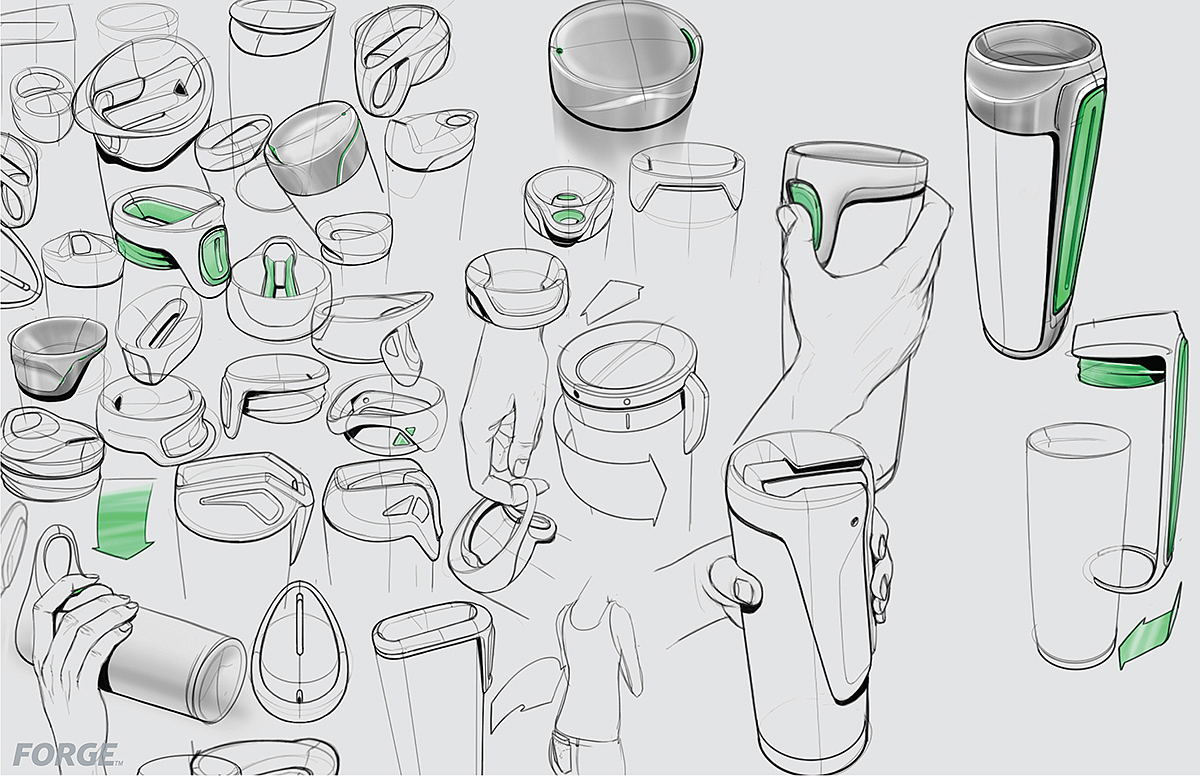 FORGE™