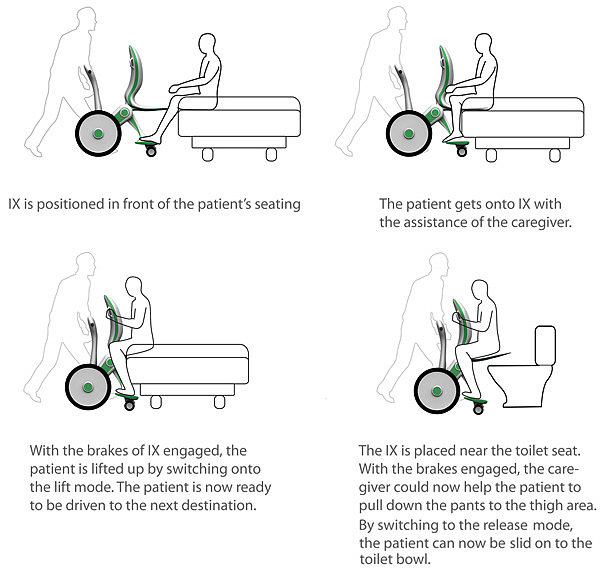 IX is positioned in front of the patient's seating

The patient gets onto IX with the assistance of the caregiver.

With the brakes of IX engaged, the patient is lifted up by switching onto the lift mode. The patient is now ready to be driven to the next destination.

The IX is placed near the toilet seat. With the brakes engaged, the caregiver could now help the patient to pull down the pants to the thigh area. By switching to the release mode, the patient can now be slid on to the toilet bowl.