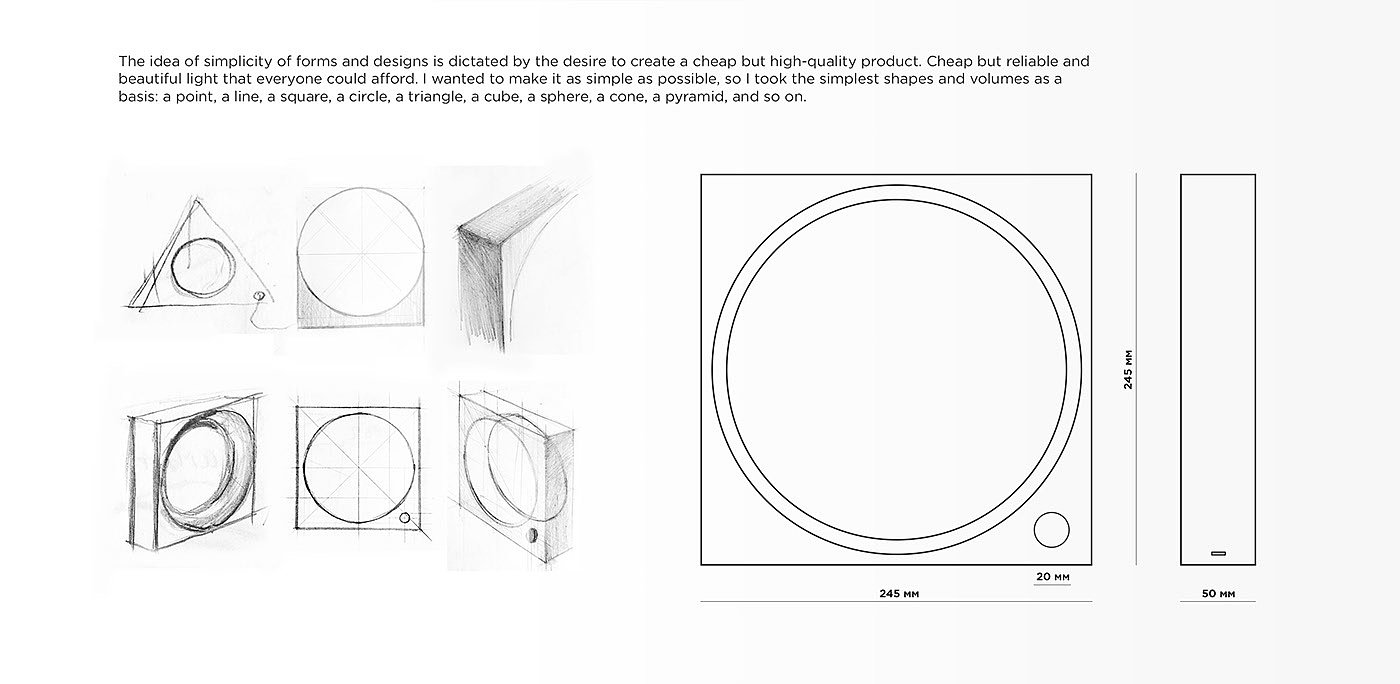 The idea of simplicity of forms and designs is dictated by the desire to create a cheap but high-quality product. Cheap but reliable and beautiful light that everyone could afford. I wanted to make it as simple as possible, so I took the simplest shapes and volumes as a basis: a point, a line, a square, a circle, a triangle, a cube, a sphere, a cone, a pyramid, and so on.

245 мм

20 мм

245 мм

50 мм