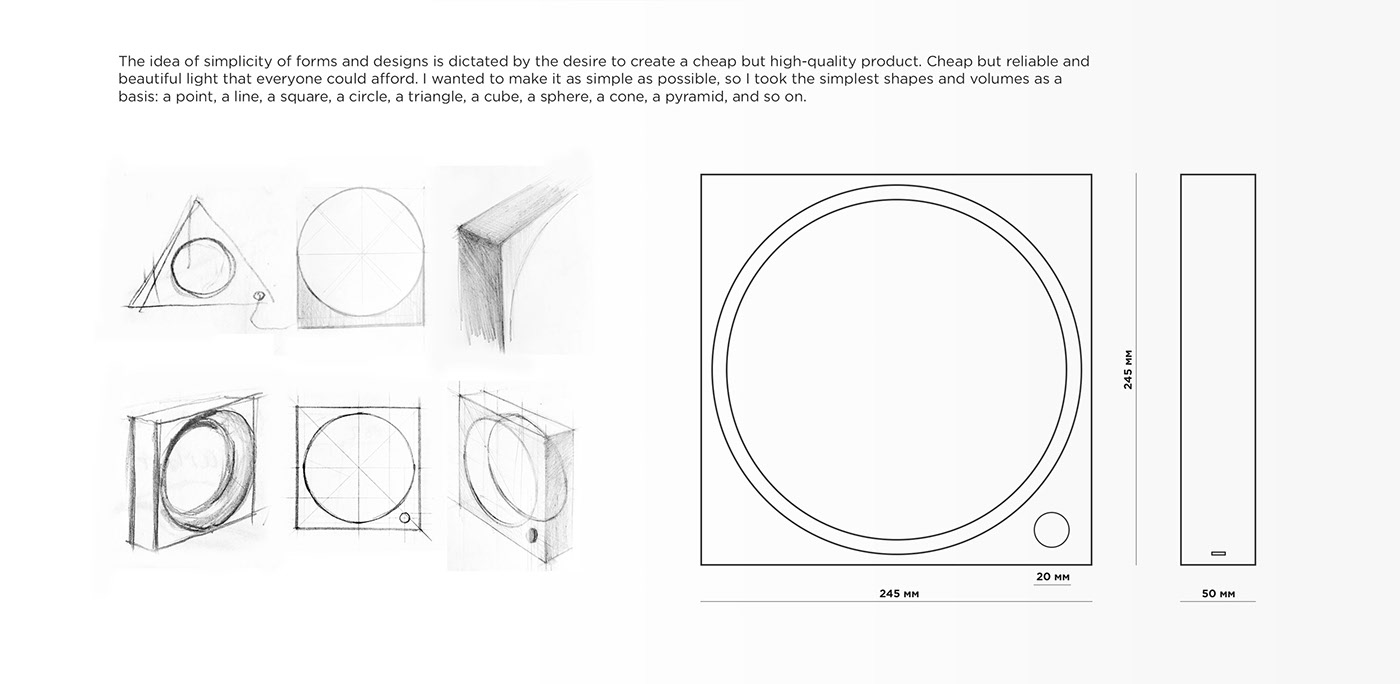 The idea of simplicity of forms and designs is dictated by the desire to create a cheap but high-quality product. Cheap but reliable and beautiful light that everyone could afford. I wanted to make it as simple as possible, so I took the simplest shapes and volumes as a basis: a point, a line, a square, a circle, a triangle, a cube, a sphere, a cone, a pyramid, and so on.

245 мм

20 мм

245 мм

50 мм