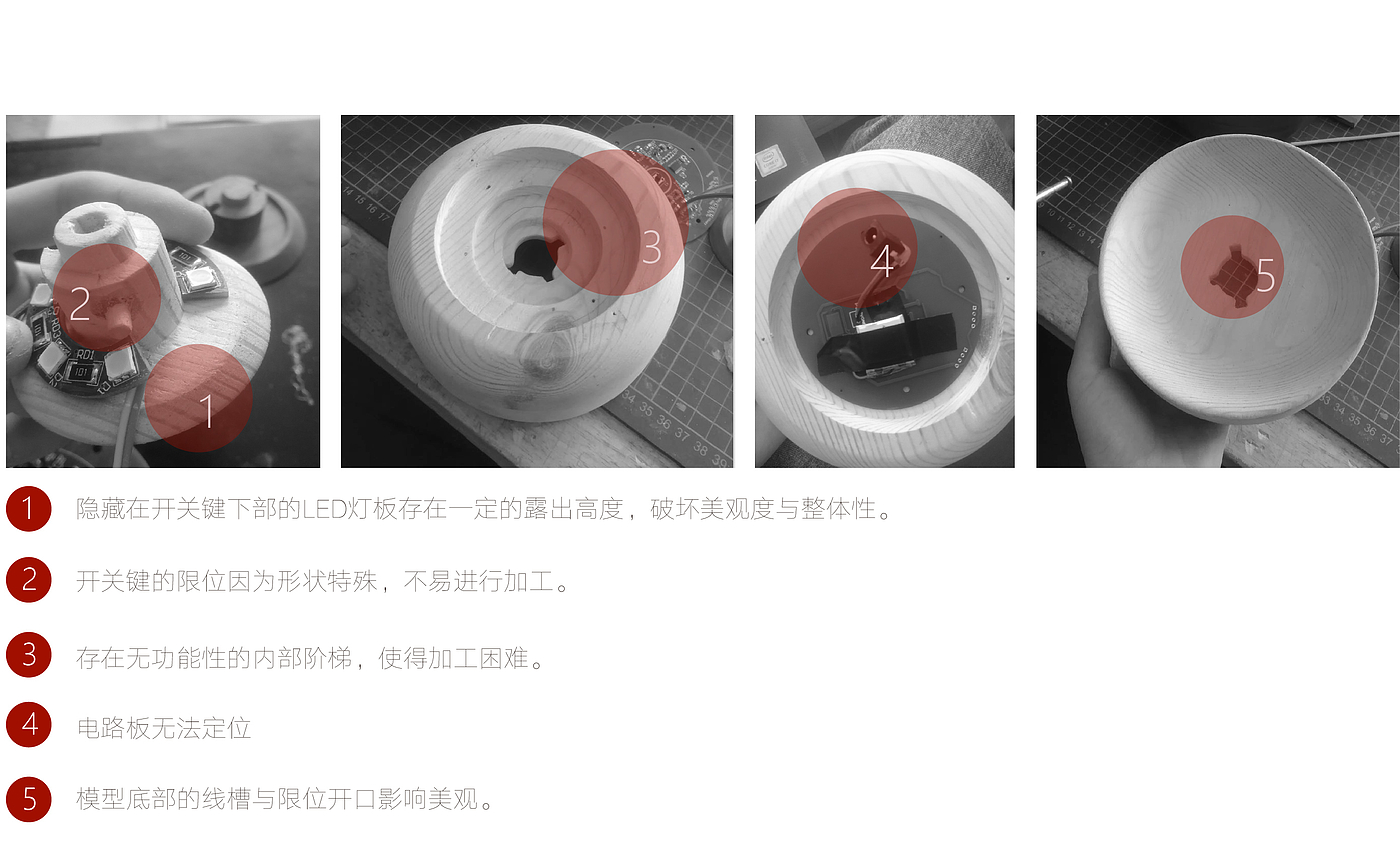 2

1

3

4

5

1 隐藏在开关键下部的LED灯板存在一定的露出高度，破坏美观度与整体性。

2 开关键的限位因为形状特殊，不易进行加工。

3 存在无功能性的内部阶梯，使得加工困难。

4 电路板无法定位

5 模型底部的线槽与限位开口影响美观。