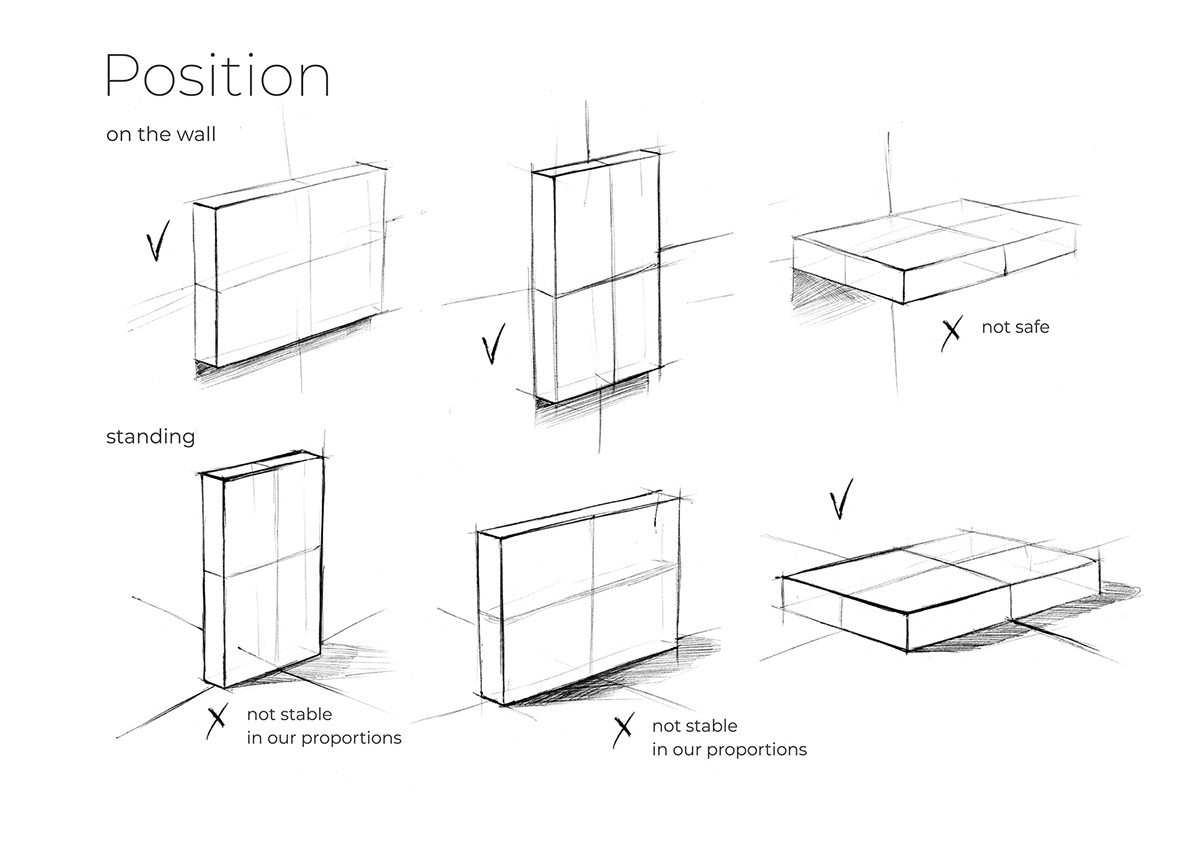 Position

on the wall

✓

✓

✗ not safe

standing

✓

✗ not stable in our proportions

✗ not stable in our proportions