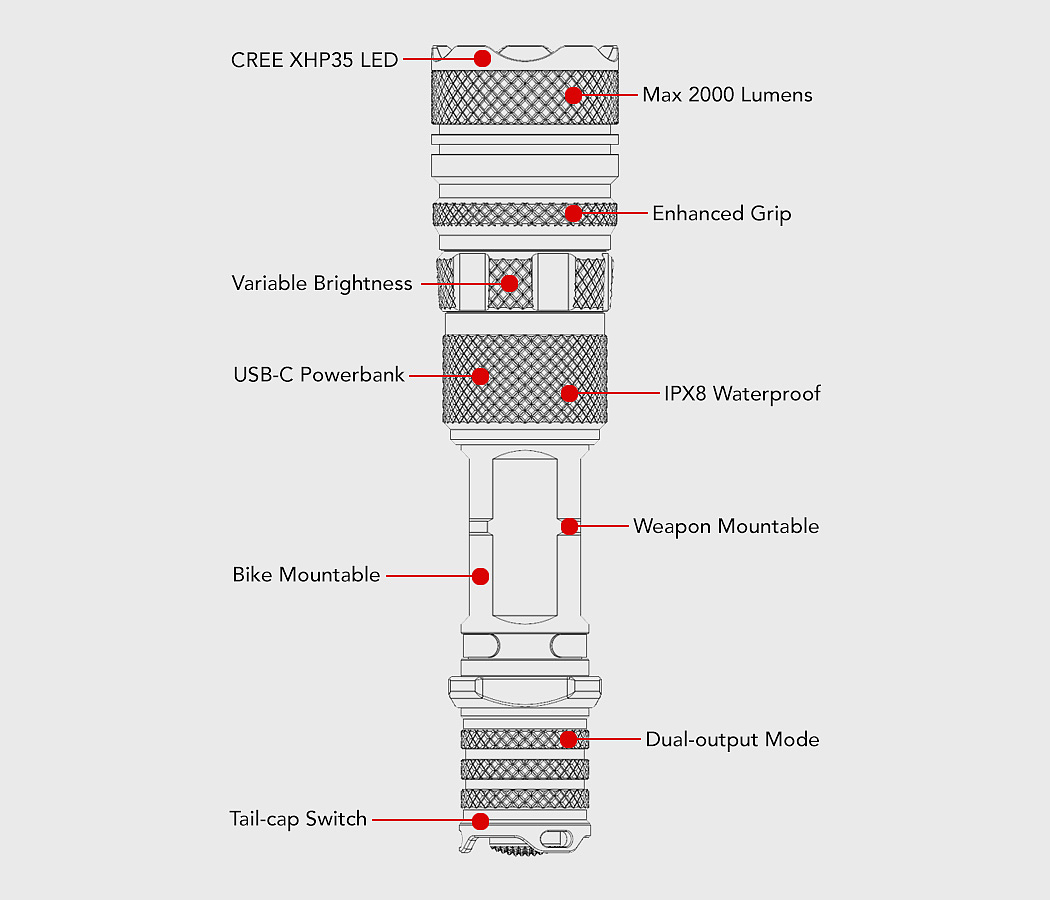 CREE XHP35 LED

Max 2000 Lumens

Enhanced Grip

Variable Brightness

USB-C Powerbank

IPX8 Waterproof

Weapon Mountable

Bike Mountable

Dual-output Mode

Tail-cap Switch