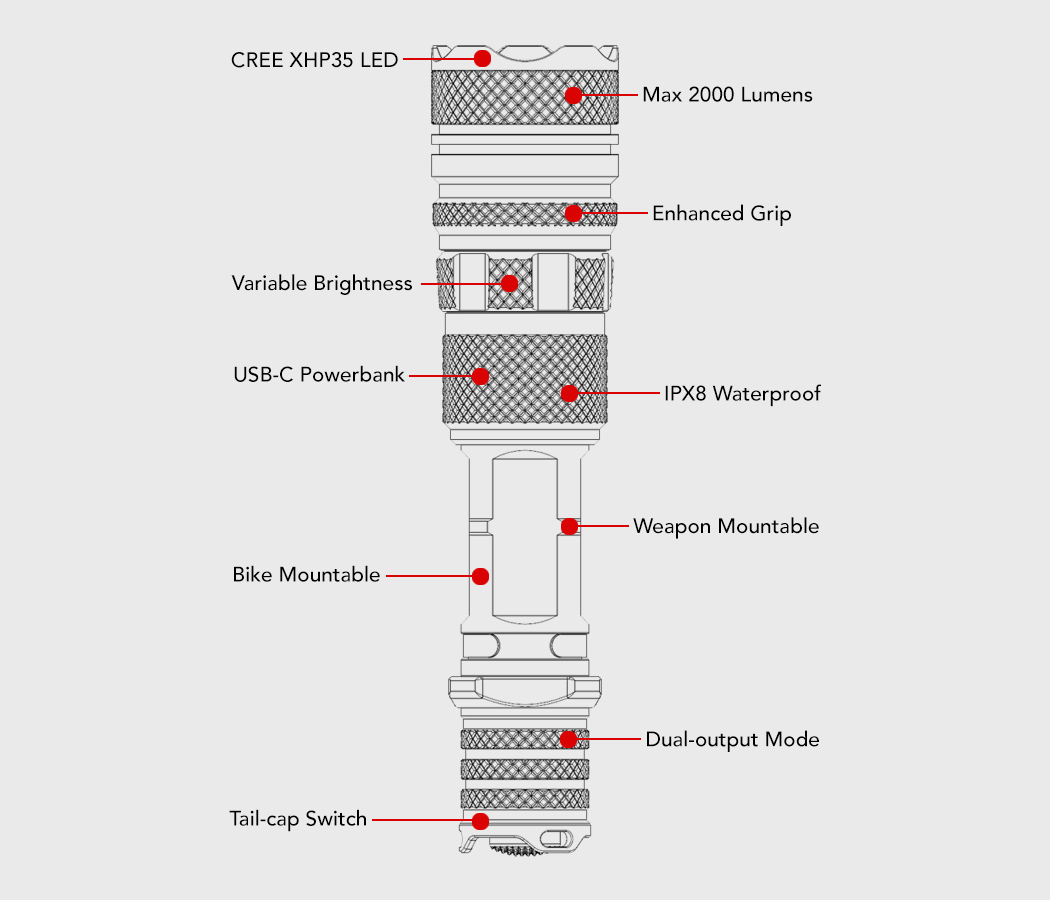 CREE XHP35 LED

Max 2000 Lumens

Enhanced Grip

Variable Brightness

USB-C Powerbank

IPX8 Waterproof

Weapon Mountable

Bike Mountable

Dual-output Mode

Tail-cap Switch