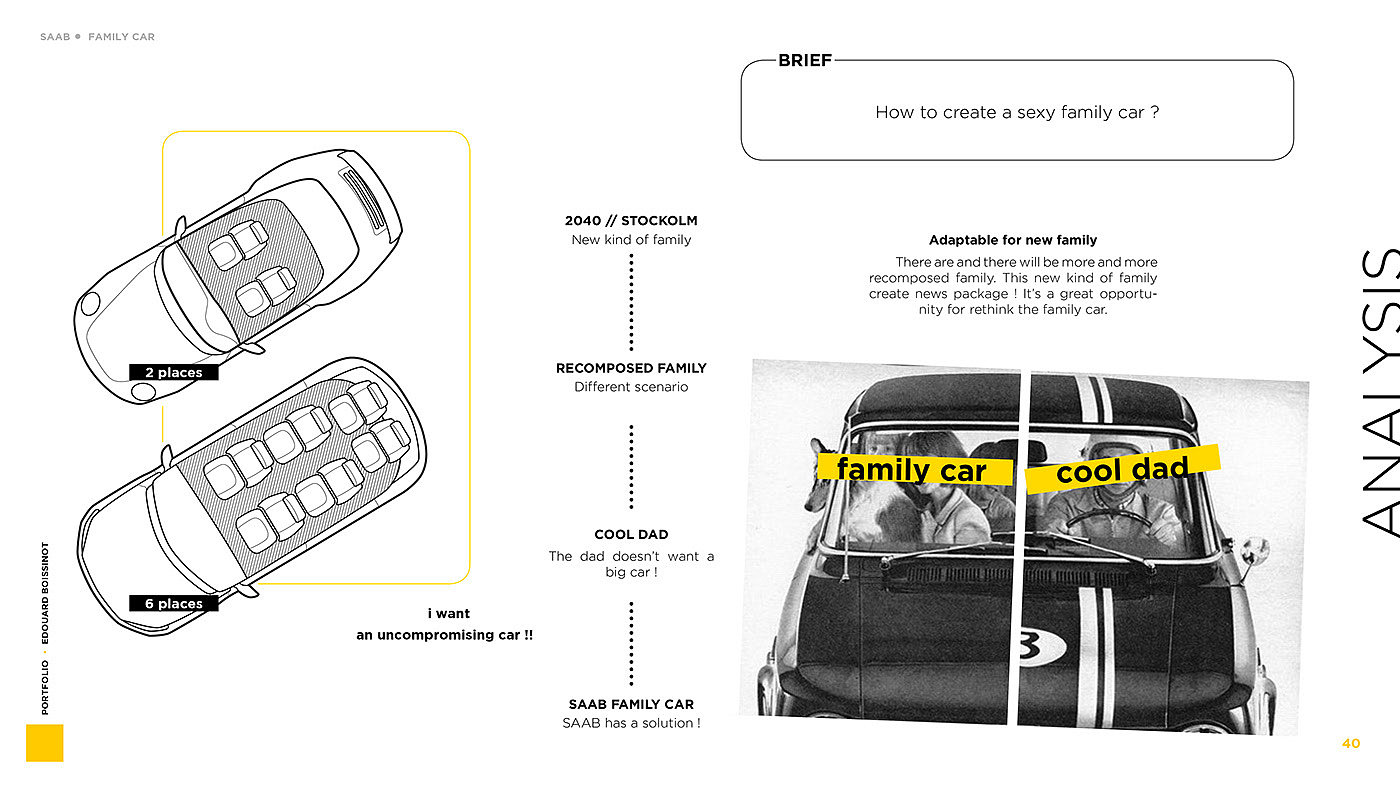 SAAB • FAMILY CAR

BRIEF

How to create a sexy family car ?

2 places

6 places

i want
an uncompromising car !!

2040 // STOCKOLM
New kind of family

RECOMPOSED FAMILY
Different scenario

COOL DAD
The dad doesn't want a big car !

SAAB FAMILY CAR
SAAB has a solution !

Adaptable for new family

There are and there will be more and more recomposed family. This new kind of family create news package ! It's a great opportunity for rethink the family car.

family car

cool dad

3

ANALYSIS

PORTFOLIO • EDOUARD BOISSINOT

40