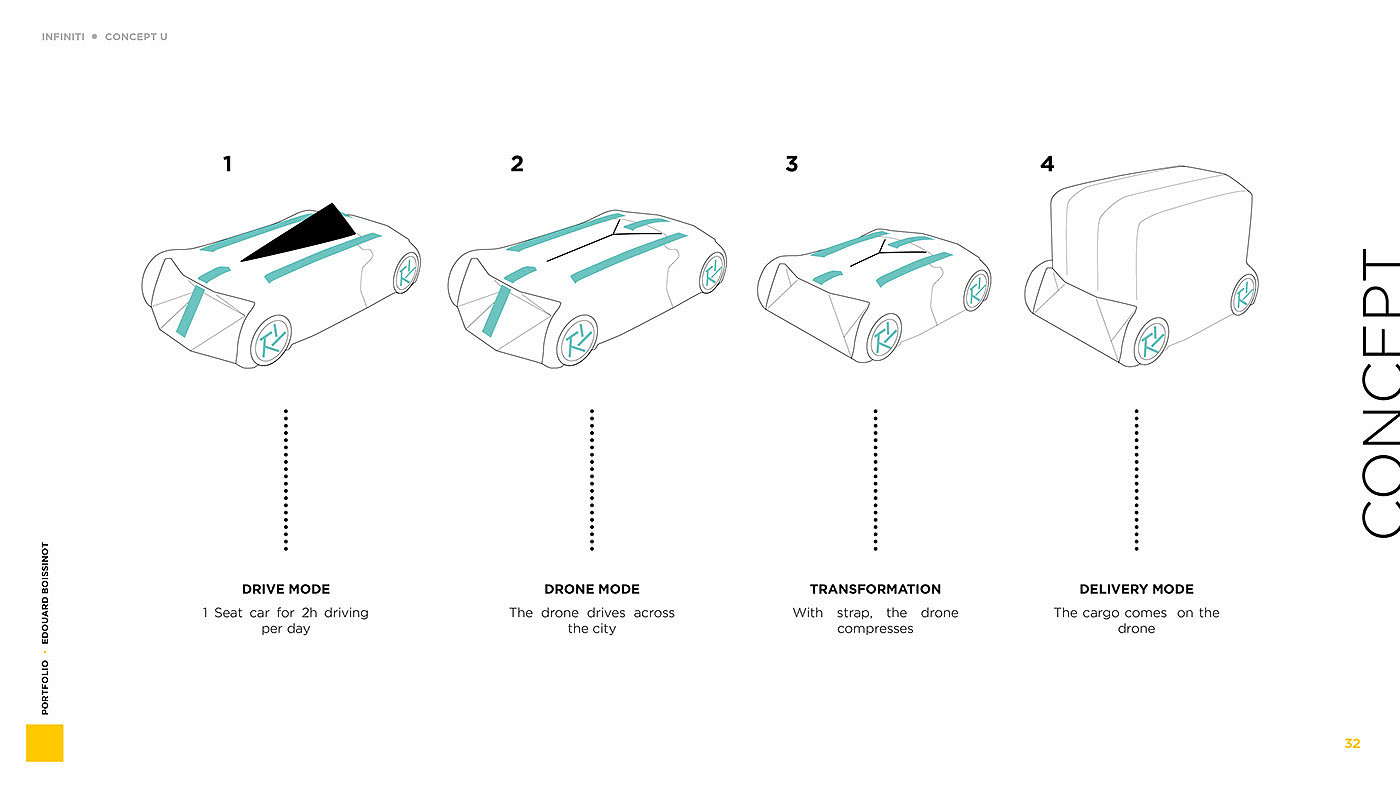 INFINITI • CONCEPT U

1

2

3

4

CONCEPT

DRIVE MODE
1 Seat car for 2h driving per day

DRONE MODE
The drone drives across the city

TRANSFORMATION
With strap, the drone compresses

DELIVERY MODE
The cargo comes on the drone

PORTFOLIO • EDOUARD BOISSINOT

32