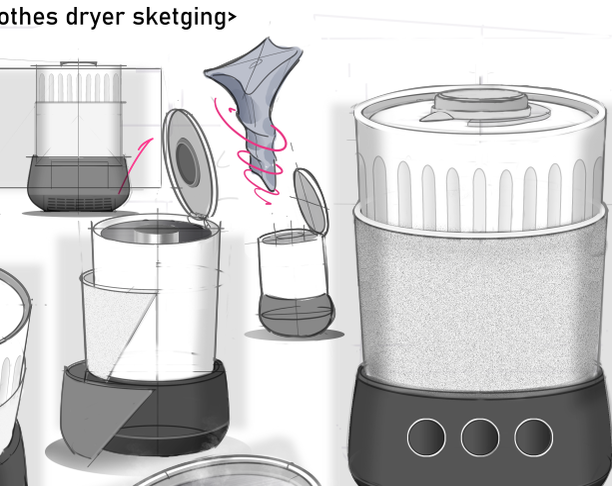 othes dryer sketging>