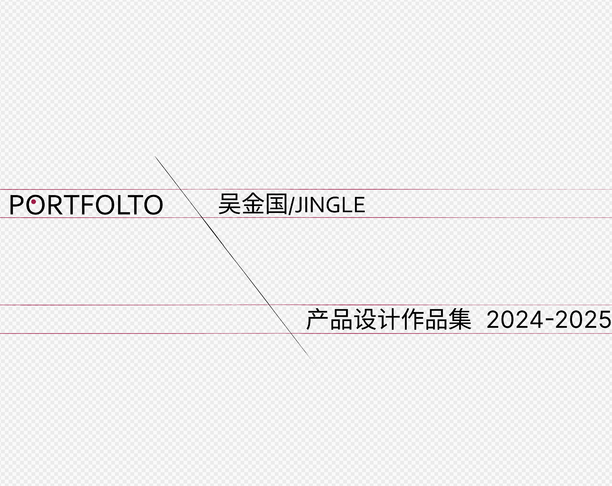 PORTFOLTO

吴金国/JINGLE

产品设计作品集 2024-2025