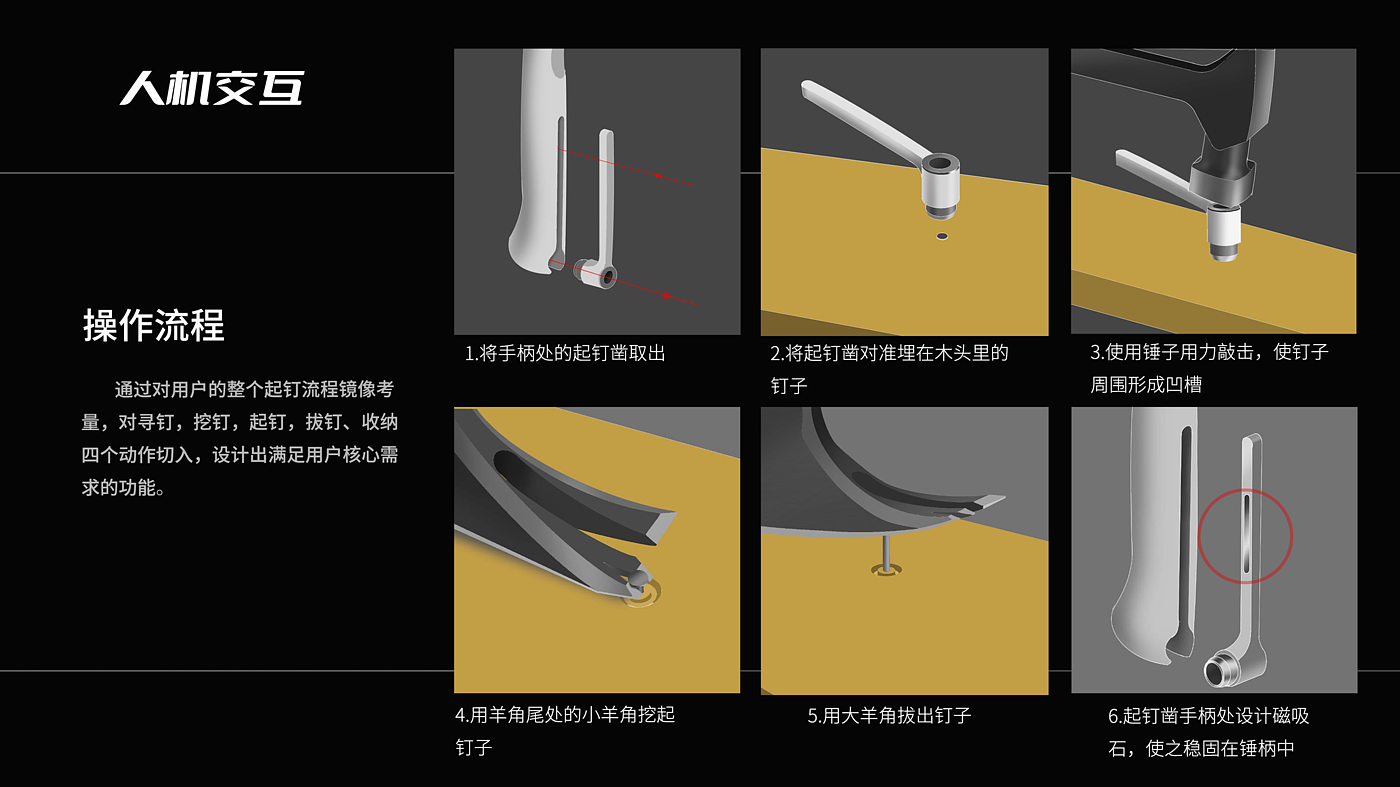 人机交互

操作流程

通过对用户的整个起钉流程镜像考量，对寻钉，挖钉，起钉，拔钉、收纳四个动作切入，设计出满足用户核心需求的功能。

1.将手柄处的起钉凿取出

2.将起钉凿对准埋在木头里的钉子

3.使用锤子用力敲击，使钉子周围形成凹槽

4.用羊角尾处的小羊角挖起钉子

5.用大羊角拔出钉子

6.起钉凿手柄处设计磁吸石，使之稳固在锤柄中